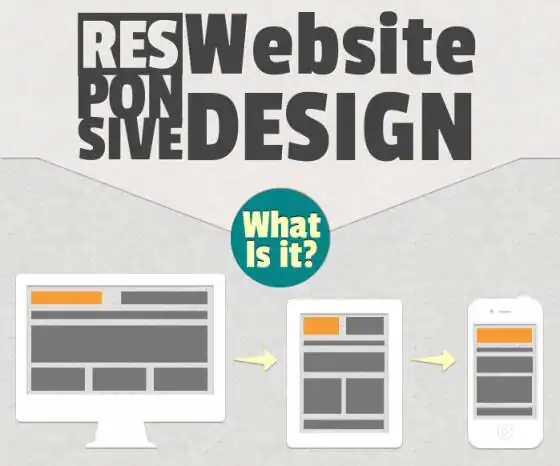 RES
PON
SIVE
Website
DESIGN

What
Is it?