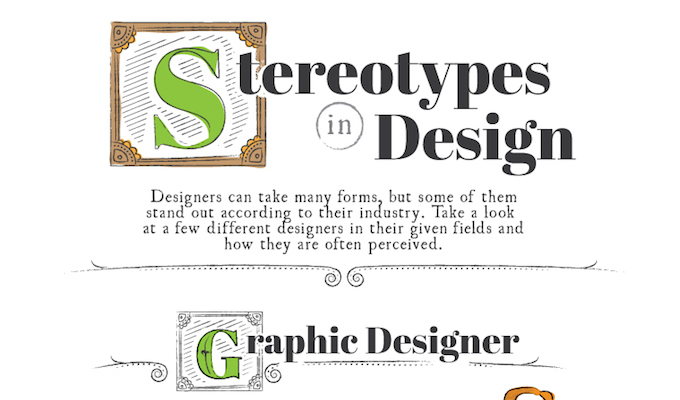 Stereotypes in Design

Designers can take many forms, but some of them stand out according to their industry. Take a look at a few different designers in their given fields and how they are often perceived.

Graphic Designer