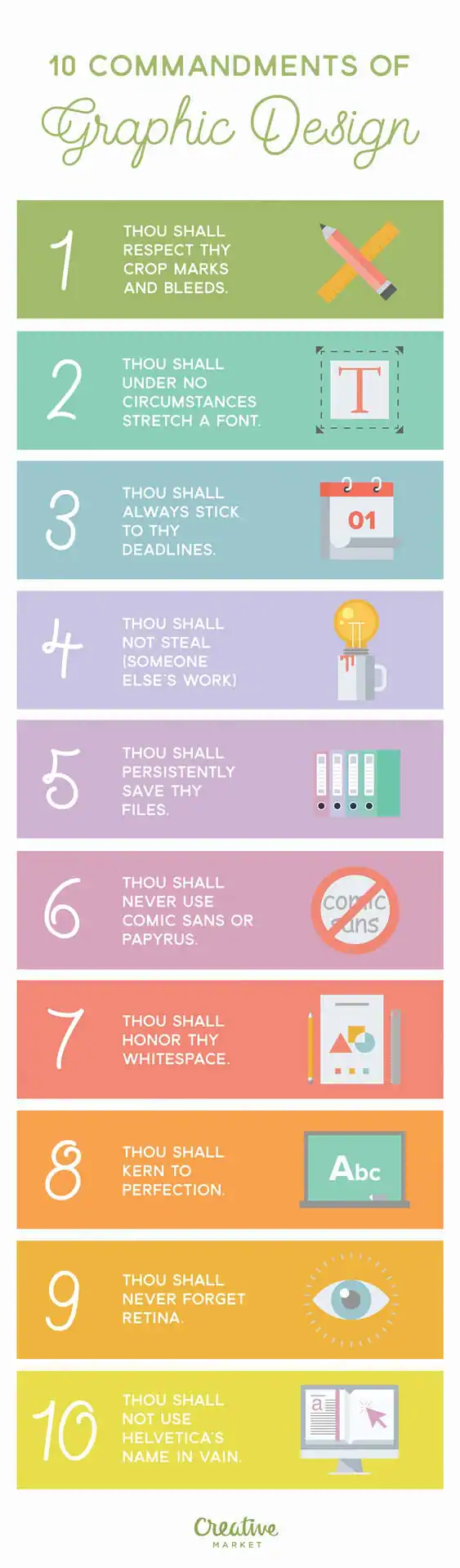 10 COMMANDMENTS OF
Graphic Design

1
THOU SHALL RESPECT THY CROP MARKS AND BLEEDS.

2
THOU SHALL UNDER NO CIRCUMSTANCES STRETCH A FONT.
T

3
THOU SHALL ALWAYS STICK TO THY DEADLINES.
01

4
THOU SHALL NOT STEAL (SOMEONE ELSE'S WORK)

5
THOU SHALL PERSISTENTLY SAVE THY FILES.

6
THOU SHALL NEVER USE COMIC SANS OR PAPYRUS.
comic sans

7
THOU SHALL HONOR THY WHITESPACE.

8
THOU SHALL KERN TO PERFECTION.
Abc

9
THOU SHALL NEVER FORGET RETINA.

10
THOU SHALL NOT USE HELVETICA'S NAME IN VAIN.
a

Creative
MARKET