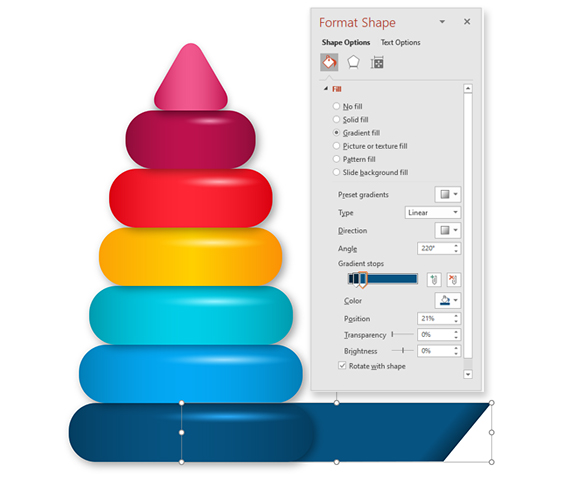 Format Shape

Shape Options Text Options

Fill

No fill
Solid fill
Gradient fill
Picture or texture fill
Pattern fill
Slide background fill

Preset gradients
Type Linear
Direction
Angle 220°
Gradient stops
Color
Position 21%
Transparency 0%
Brightness 0%
Rotate with shape