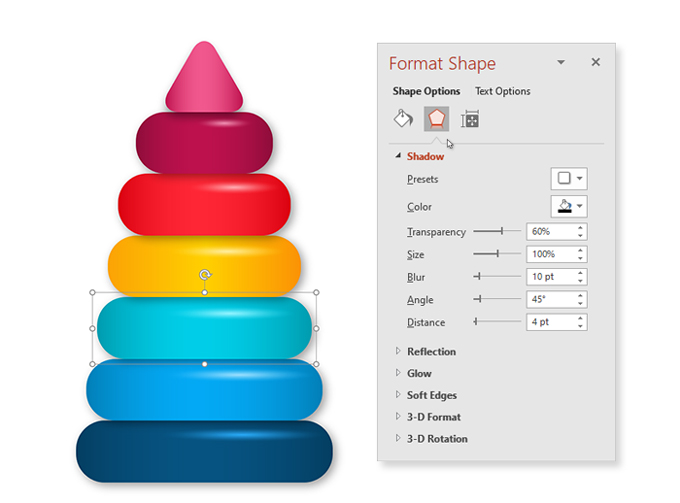 Format Shape

Shape Options Text Options

Shadow

Presets

Color

Transparency 60%

Size 100%

Blur 10 pt

Angle 45°

Distance 4 pt

Reflection

Glow

Soft Edges

3-D Format

3-D Rotation