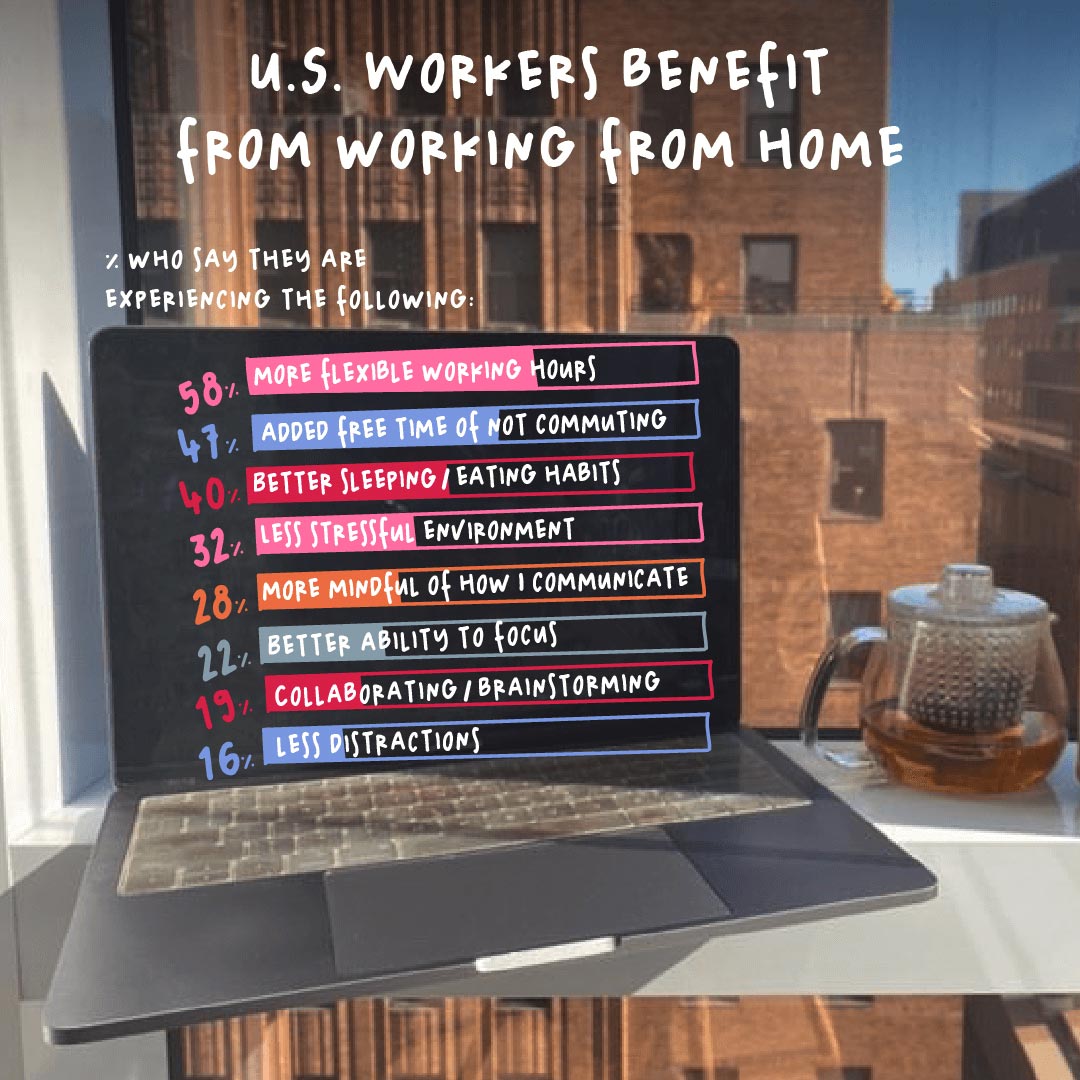 U.S. WORKERS BENEFIT FROM WORKING FROM HOME

% WHO SAY THEY ARE EXPERIENCING THE FOLLOWING:

58% MORE FLEXIBLE WORKING HOURS
47% ADDED FREE TIME OF NOT COMMUTING
40% BETTER SLEEPING / EATING HABITS
32% LESS STRESSFUL ENVIRONMENT
28% MORE MINDFUL OF HOW I COMMUNICATE
22% BETTER ABILITY TO FOCUS
19% COLLABORATING / BRAINSTORMING
16% LESS DISTRACTIONS