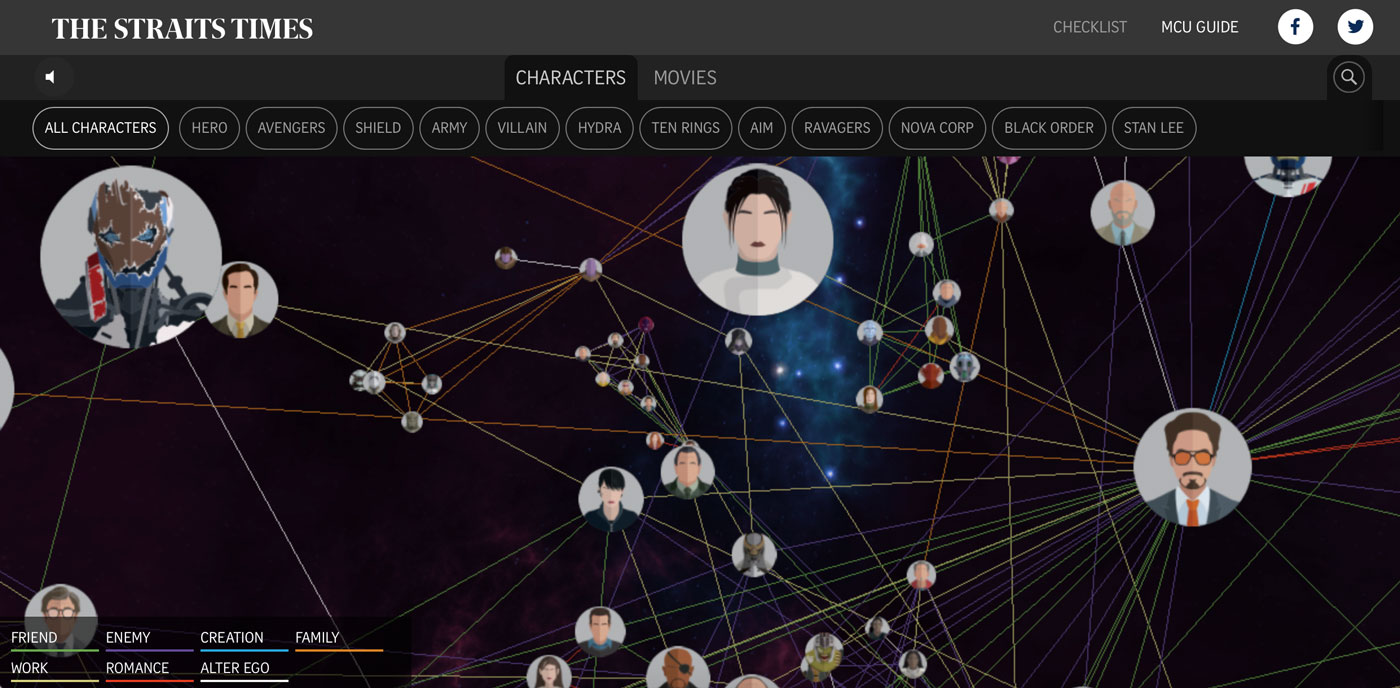 THE STRAITS TIMES

CHECKLIST MCU GUIDE

CHARACTERS MOVIES

ALL CHARACTERS HERO AVENGERS SHIELD ARMY VILLAIN HYDRA TEN RINGS AIM RAVAGERS NOVA CORP BLACK ORDER STAN LEE

FRIEND ENEMY CREATION FAMILY
WORK ROMANCE ALTER EGO