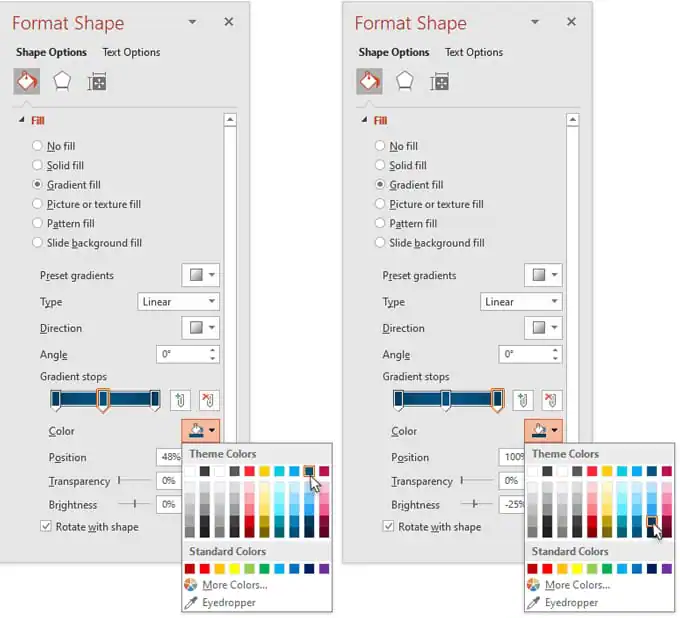 Format Shape

Shape Options Text Options

Fill

No fill
Solid fill
Gradient fill
Picture or texture fill
Pattern fill
Slide background fill

Preset gradients
Type Linear
Direction
Angle 0°
Gradient stops
Color
Position 48%
Transparency 0%
Brightness 0%
Rotate with shape

Theme Colors
Standard Colors
More Colors...
Eyedropper

Format Shape

Shape Options Text Options

Fill

No fill
Solid fill
Gradient fill
Picture or texture fill
Pattern fill
Slide background fill

Preset gradients
Type Linear
Direction
Angle 0°
Gradient stops
Color
Position 100%
Transparency 0%
Brightness -25%
Rotate with shape

Theme Colors
Standard Colors
More Colors...
Eyedropper