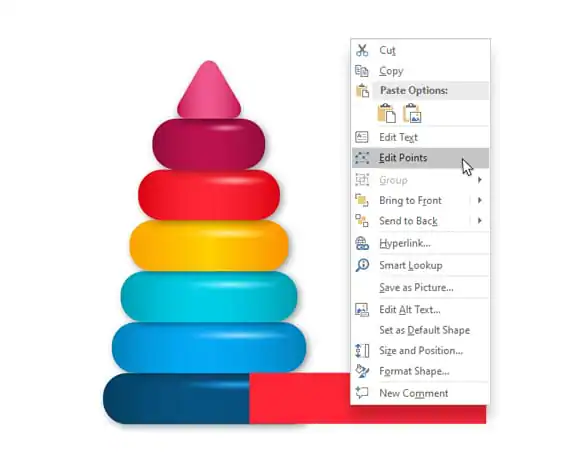 Cut
Copy
Paste Options:
Edit Text
Edit Points
Group
Bring to Front
Send to Back
Hyperlink...
Smart Lookup
Save as Picture...
Edit Alt Text...
Set as Default Shape
Size and Position...
Format Shape...
New Comment