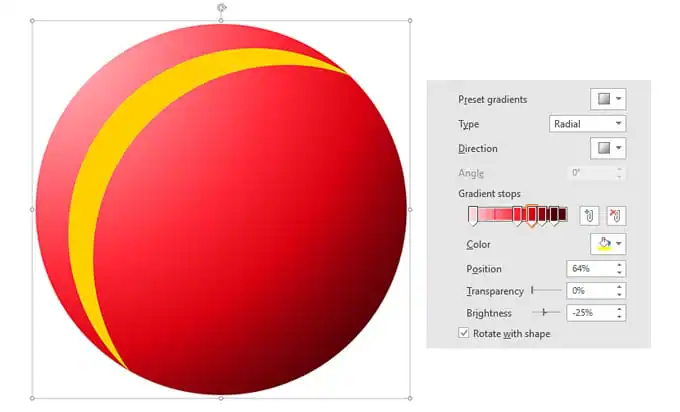 Preset gradients

Type Radial

Direction

Angle 0°

Gradient stops

Color

Position 64%

Transparency 0%

Brightness -25%

Rotate with shape