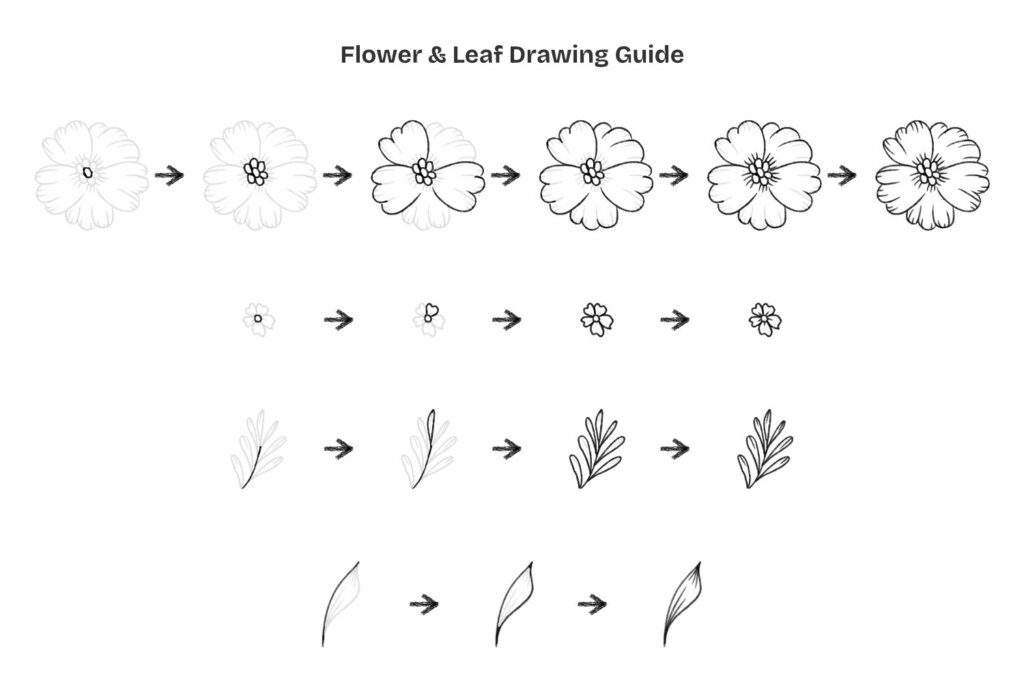 Flower & Leaf Drawing Guide